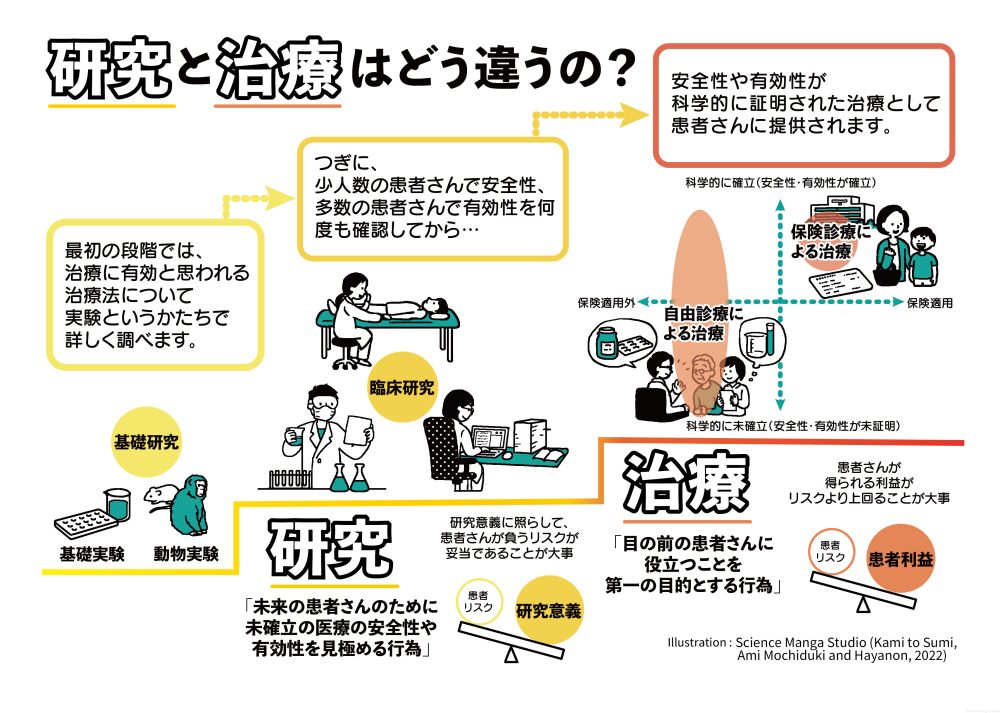 研究と治療はどう違うの？

最初の段階では、治療に有効と思われる治療法について実験というかたちで詳しく調べます。

つぎに、少人数の患者さんで安全性、多数の患者さんで有効性を何度も確認してから…

安全性や有効性が科学的に証明された治療として患者さんに提供されます。

科学的に確立（安全性・有効性が確立）

保険診療による治療

保険適用外

保険適用

自由診療による治療

科学的に未確立（安全性・有効性が未証明）

臨床研究

基礎研究

基礎実験

動物実験

研究

「未来の患者さんのために未確立の医療の安全性や有効性を見極める行為」

研究意義に照らして、患者さんが負うリスクが妥当であることが大事

患者リスク

研究意義

治療

「目の前の患者さんに役立つことを第一の目的とする行為」

患者さんが得られる利益がリスクより上回ることが大事

患者リスク

患者利益

Illustration : Science Manga Studio (Kami to Sumi, Ami Mochiduki and Hayanon, 2022)